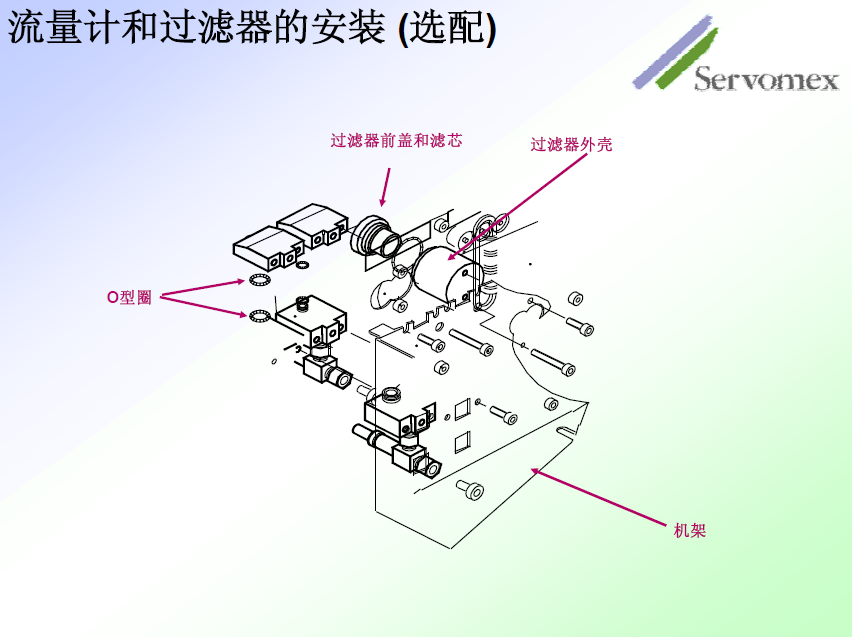 流量计和过滤器的安装 (选配)

Servomex

过滤器前盖和滤芯

过滤器外壳

O型圈

机架